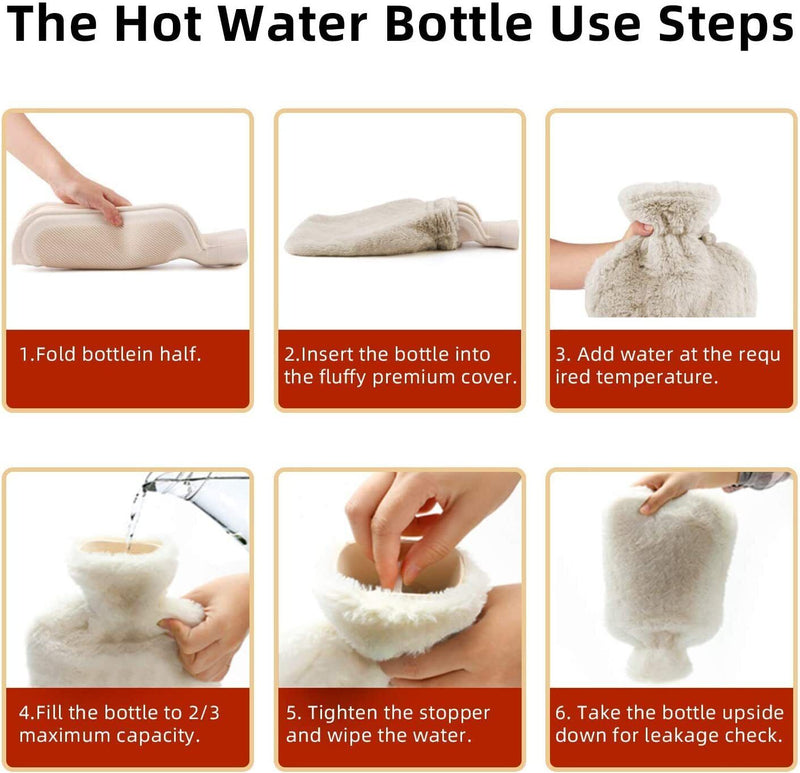 The Hot Water Bottle Use Steps

1.Fold bottlein half.

2.Insert the bottle into the fluffy premium cover.

3. Add water at the requ ired temperature.

4.Fill the bottle to 2/3 maximum capacity.

5. Tighten the stopper and wipe the water.

6. Take the bottle upside down for leakage check.